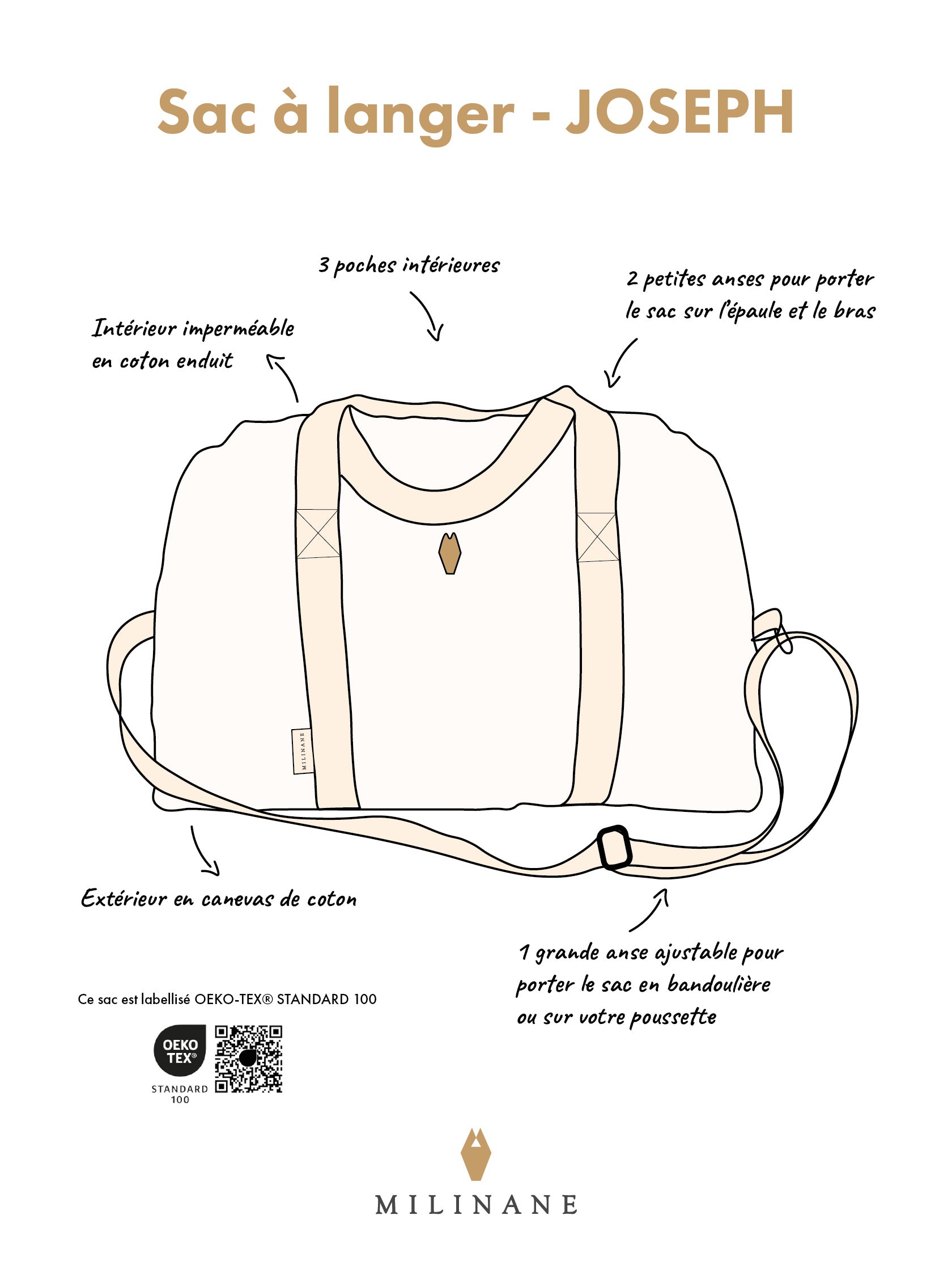 Sac à langer - JOSEPH

3 poches intérieures

2 petites anses pour porter le sac sur l'épaule et le bras

Intérieur imperméable en coton enduit

MILINANE

Extérieur en canevas de coton

1 grande anse ajustable pour porter le sac en bandoulière ou sur votre poussette

Ce sac est labellisé OEKO-TEX® STANDARD 100

OEKO TEX®
STANDARD 100

MILINANE